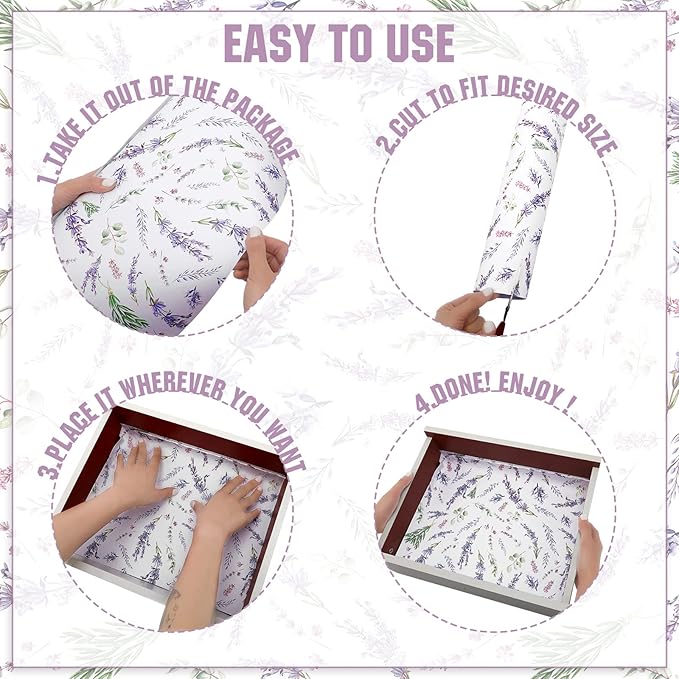 EASY TO USE

1.TAKE IT OUT OF THE PACKAGE

2.CUT TO FIT DESIRED SIZE

3.PLACE IT WHEREVER YOU WANT

4.DONE! ENJOY !