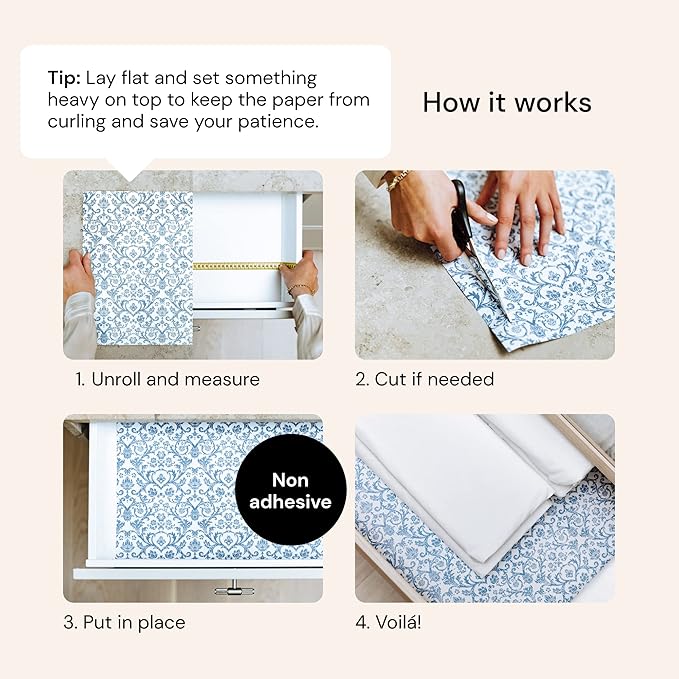 Tip: Lay flat and set something heavy on top to keep the paper from curling and save your patience.

How it works

1. Unroll and measure

2. Cut if needed

Non adhesive

3. Put in place

4. Voilá!