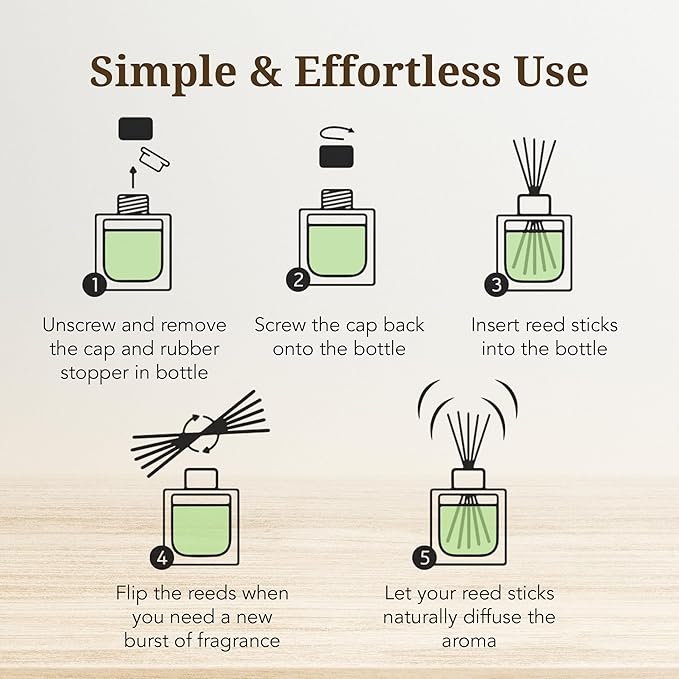 Simple & Effortless Use

1
Unscrew and remove the cap and rubber stopper in bottle

2
Screw the cap back onto the bottle

3
Insert reed sticks into the bottle

4
Flip the reeds when you need a new burst of fragrance

5
Let your reed sticks naturally diffuse the aroma