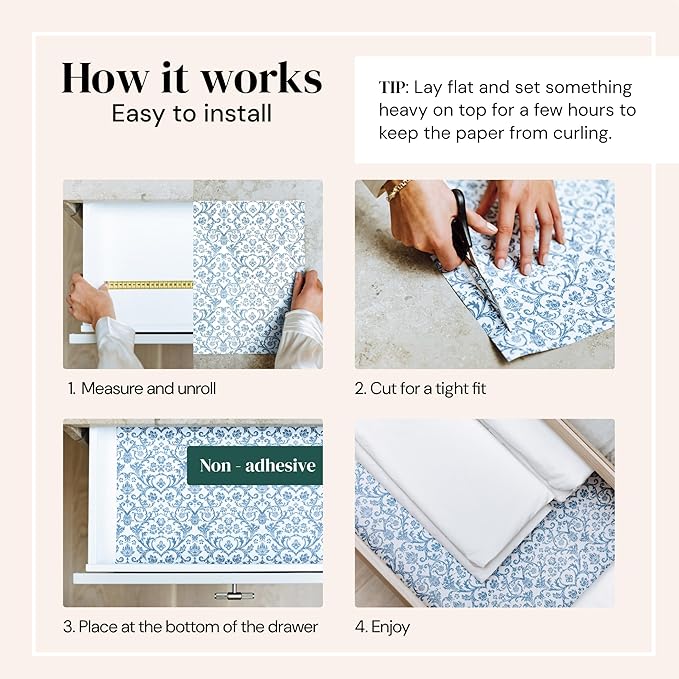 How it works
Easy to install

TIP: Lay flat and set something heavy on top for a few hours to keep the paper from curling.

1. Measure and unroll

2. Cut for a tight fit

Non - adhesive

3. Place at the bottom of the drawer

4. Enjoy