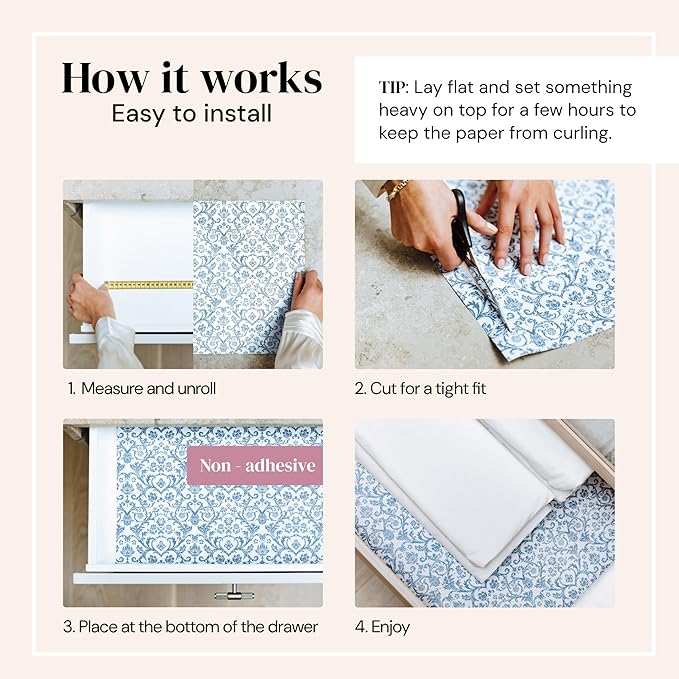 How it works
Easy to install

TIP: Lay flat and set something heavy on top for a few hours to keep the paper from curling.

1. Measure and unroll

2. Cut for a tight fit

Non - adhesive

3. Place at the bottom of the drawer

4. Enjoy