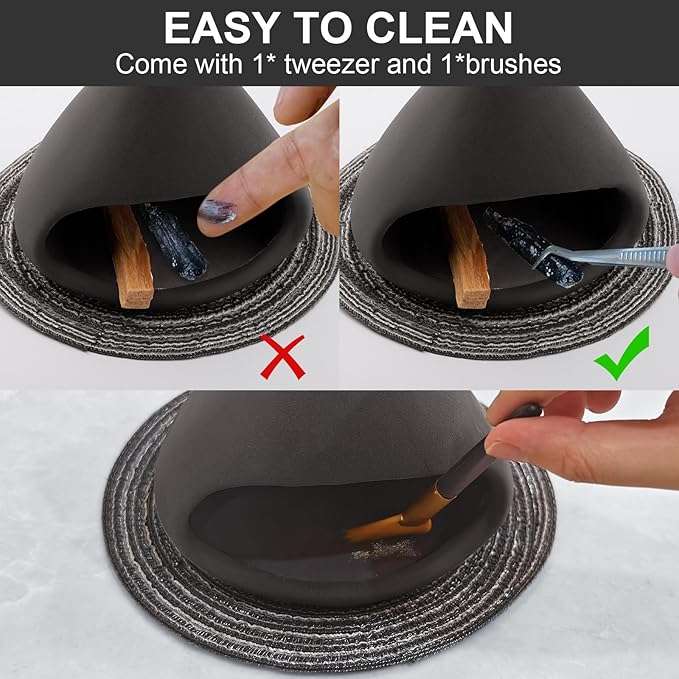 EASY TO CLEAN
Come with 1* tweezer and 1*brushes