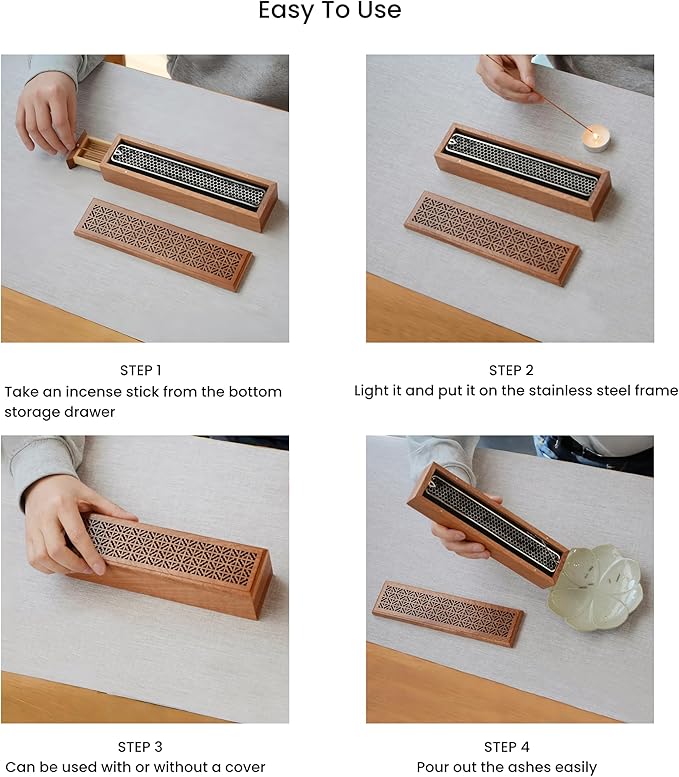 Easy To Use

STEP 1
Take an incense stick from the bottom storage drawer

STEP 2
Light it and put it on the stainless steel frame

STEP 3
Can be used with or without a cover

STEP 4
Pour out the ashes easily