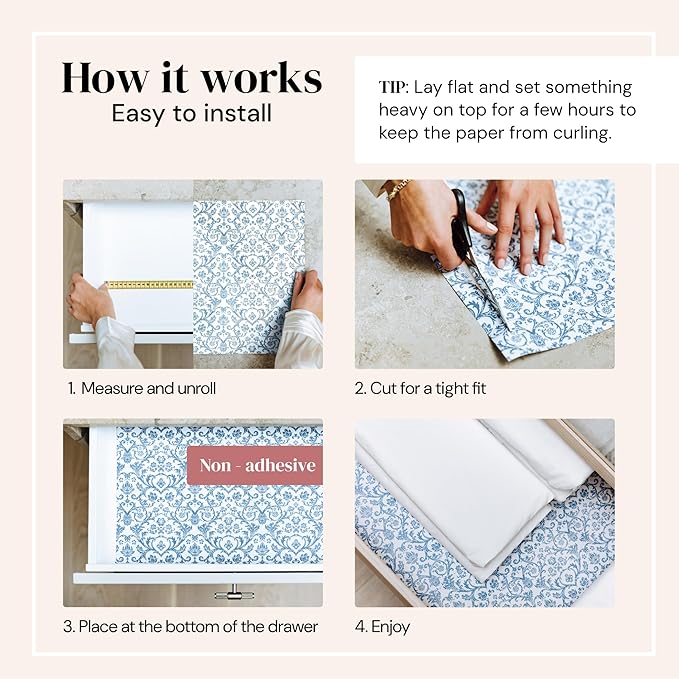 How it works
Easy to install

TIP: Lay flat and set something heavy on top for a few hours to keep the paper from curling.

1. Measure and unroll

2. Cut for a tight fit

Non - adhesive

3. Place at the bottom of the drawer

4. Enjoy