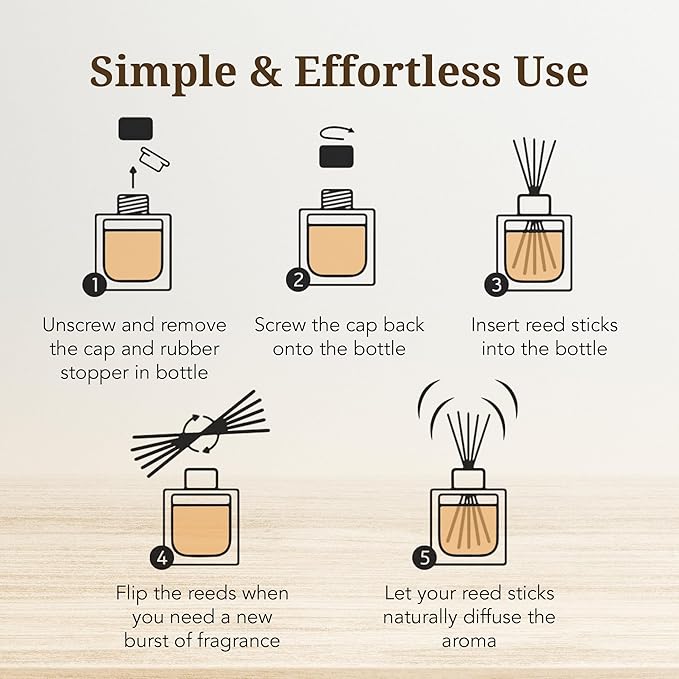 Simple & Effortless Use

1
Unscrew and remove the cap and rubber stopper in bottle

2
Screw the cap back onto the bottle

3
Insert reed sticks into the bottle

4
Flip the reeds when you need a new burst of fragrance

5
Let your reed sticks naturally diffuse the aroma