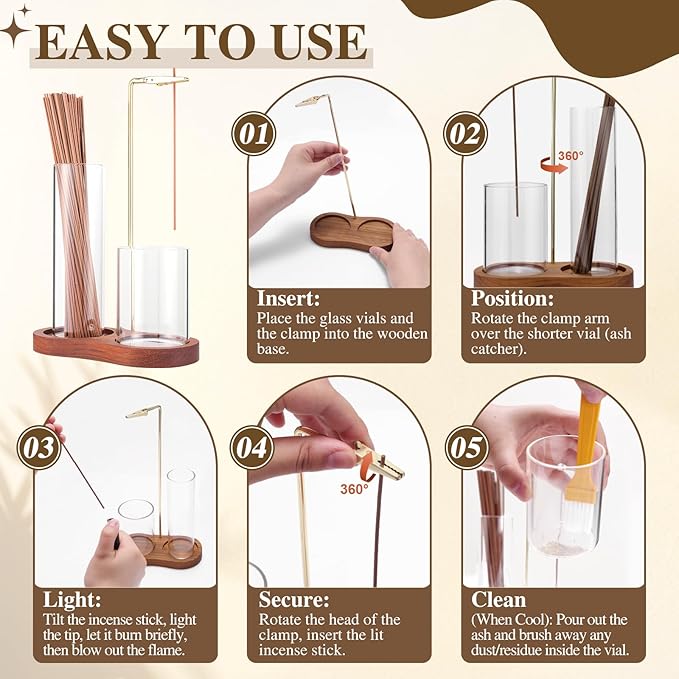 EASY TO USE

01

Insert:
Place the glass vials and the clamp into the wooden base.

02

360°

Position:
Rotate the clamp arm over the shorter vial (ash catcher).

03

Light:
Tilt the incense stick, light the tip, let it burn briefly, then blow out the flame.

04

360°

Secure:
Rotate the head of the clamp, insert the lit incense stick.

05

Clean
(When Cool): Pour out the ash and brush away any dust/residue inside the vial.