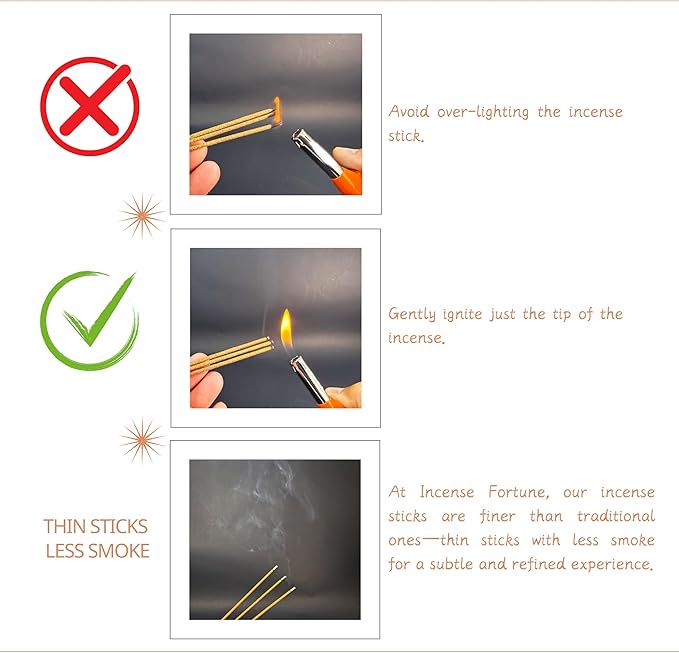 Avoid over-lighting the incense stick.

Gently ignite just the tip of the incense.

THIN STICKS
LESS SMOKE

At Incense Fortune, our incense sticks are finer than traditional ones—thin sticks with less smoke for a subtle and refined experience.