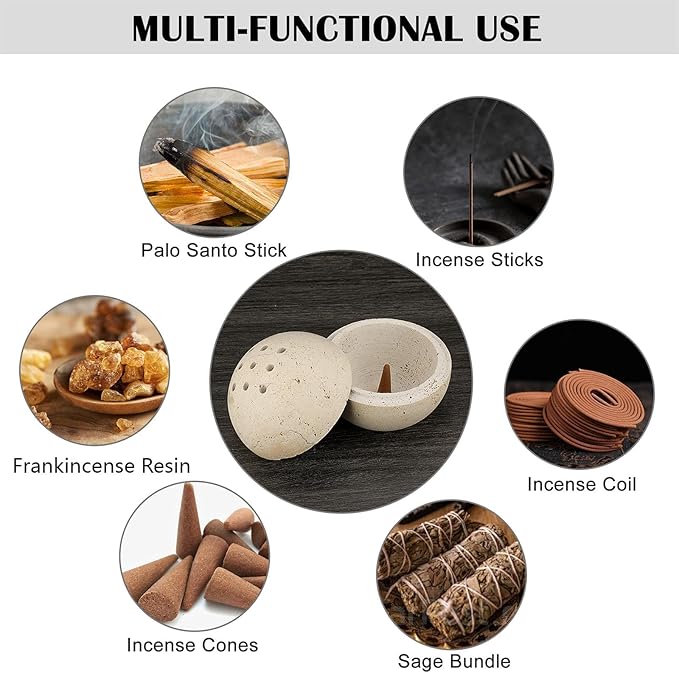 MULTI-FUNCTIONAL USE

Palo Santo Stick

Incense Sticks

Frankincense Resin

Incense Coil

Incense Cones

Sage Bundle