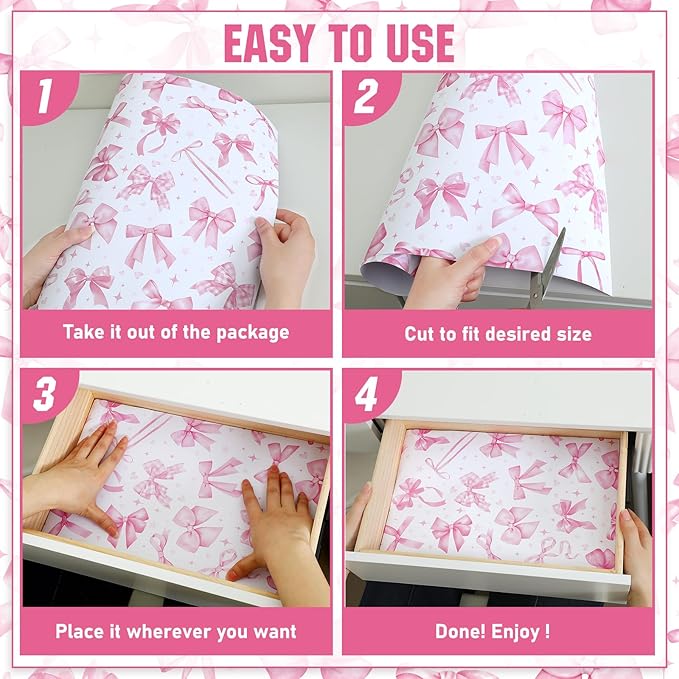 EASY TO USE

1

Take it out of the package

2

Cut to fit desired size

3

Place it wherever you want

4

Done! Enjoy !