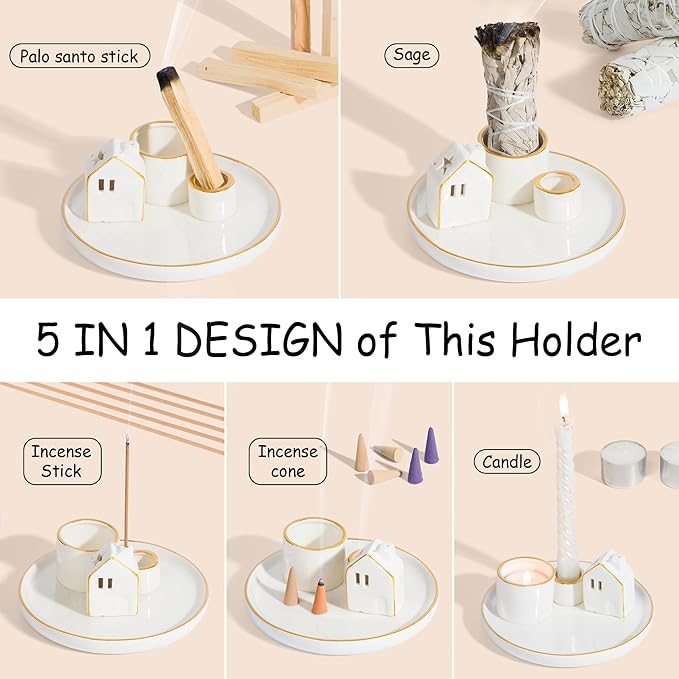 Palo santo stick

Sage

5 IN 1 DESIGN of This Holder

Incense Stick

Incense cone

Candle