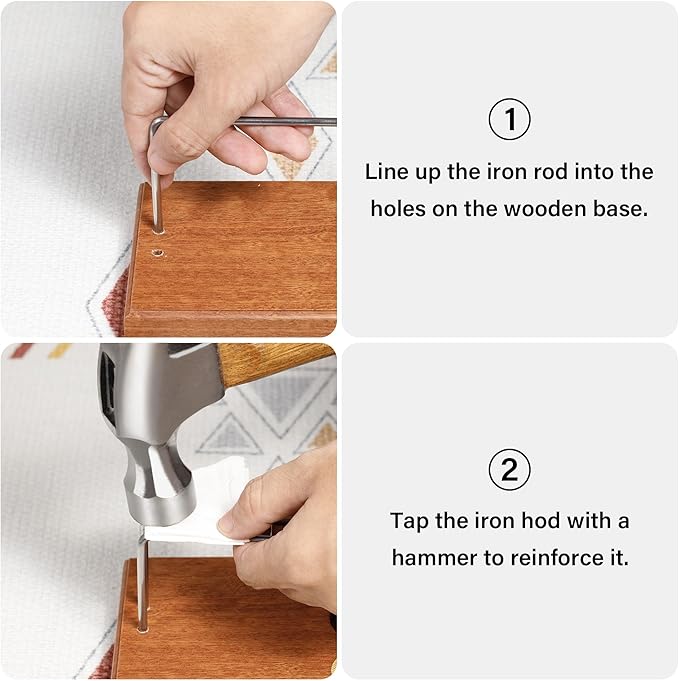 ①

Line up the iron rod into the holes on the wooden base.

②

Tap the iron hod with a hammer to reinforce it.