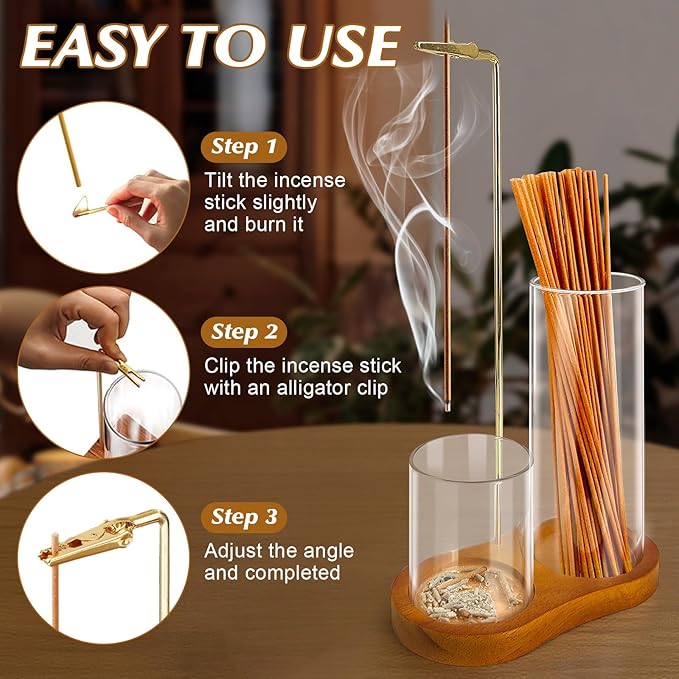 EASY TO USE

Step 1
Tilt the incense stick slightly and burn it

Step 2
Clip the incense stick with an alligator clip

Step 3
Adjust the angle and completed