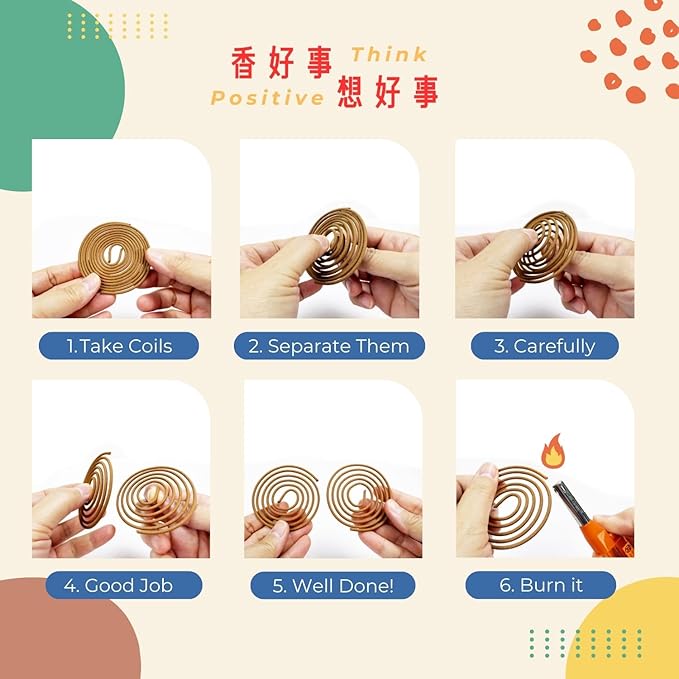 香好事 Think
Positive 想好事

1.Take Coils

2. Separate Them

3. Carefully

4. Good Job

5. Well Done!

6. Burn it