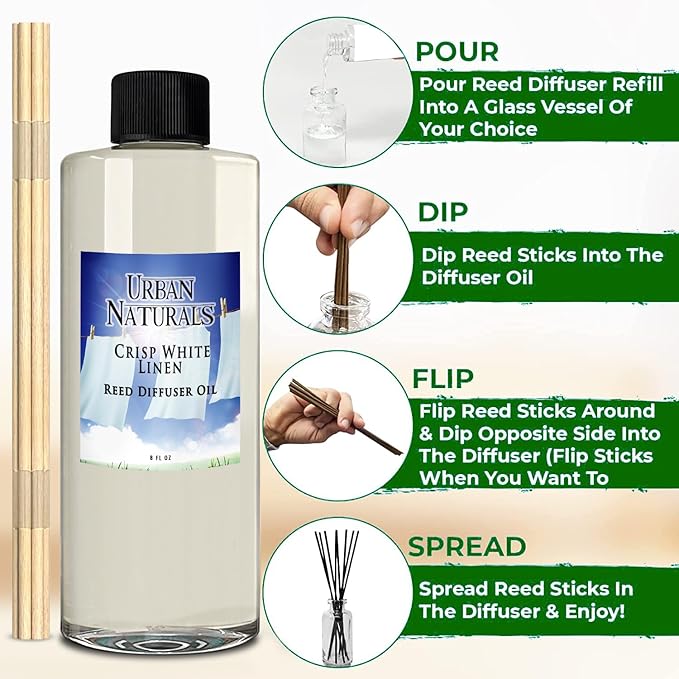 URBAN NATURALS
CRISP WHITE LINEN
REED DIFFUSER OIL
8 FL OZ

POUR
Pour Reed Diffuser Refill Into A Glass Vessel Of Your Choice

DIP
Dip Reed Sticks Into The Diffuser Oil

FLIP
Flip Reed Sticks Around & Dip Opposite Side Into The Diffuser (Flip Sticks When You Want To

SPREAD
Spread Reed Sticks In The Diffuser & Enjoy!