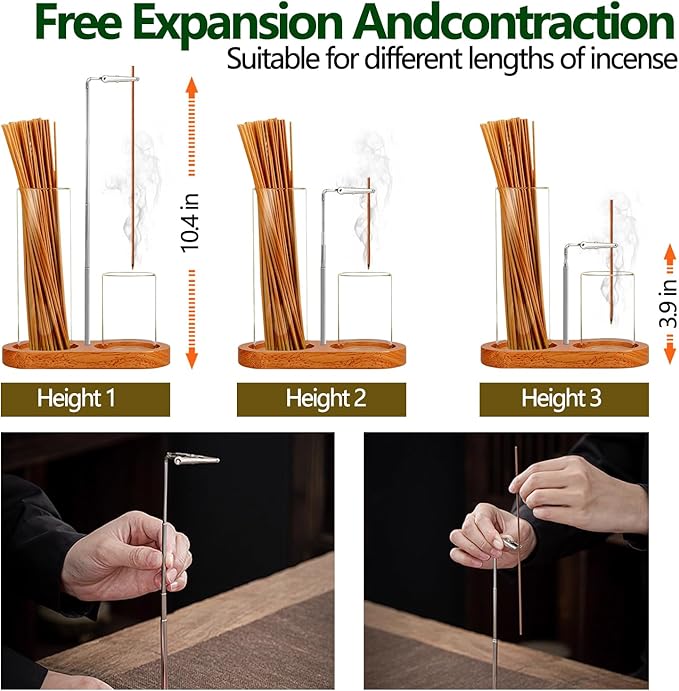 Free Expansion Andcontraction
Suitable for different lengths of incense

10.4 in

3.9 in

Height 1

Height 2

Height 3