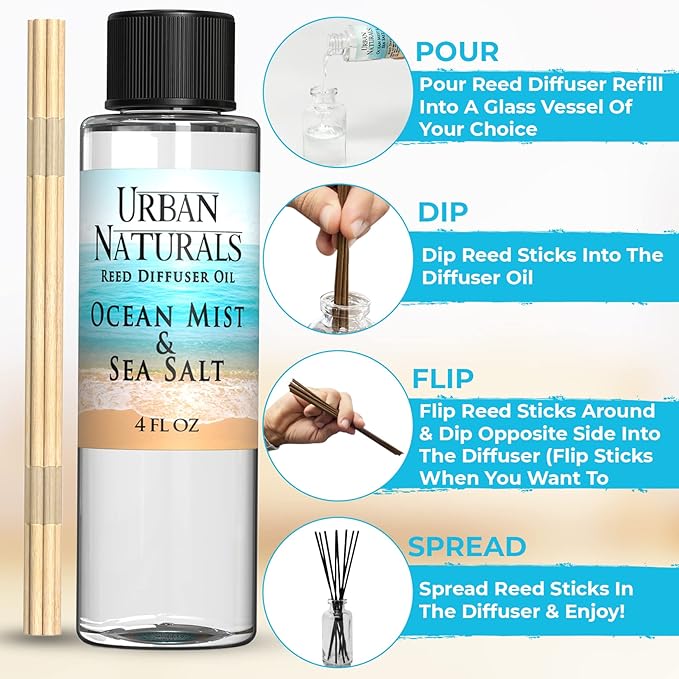 URBAN NATURALS
REED DIFFUSER OIL
OCEAN MIST & SEA SALT
4 FL OZ

POUR
Pour Reed Diffuser Refill Into A Glass Vessel Of Your Choice

DIP
Dip Reed Sticks Into The Diffuser Oil

FLIP
Flip Reed Sticks Around & Dip Opposite Side Into The Diffuser (Flip Sticks When You Want To

SPREAD
Spread Reed Sticks In The Diffuser & Enjoy!