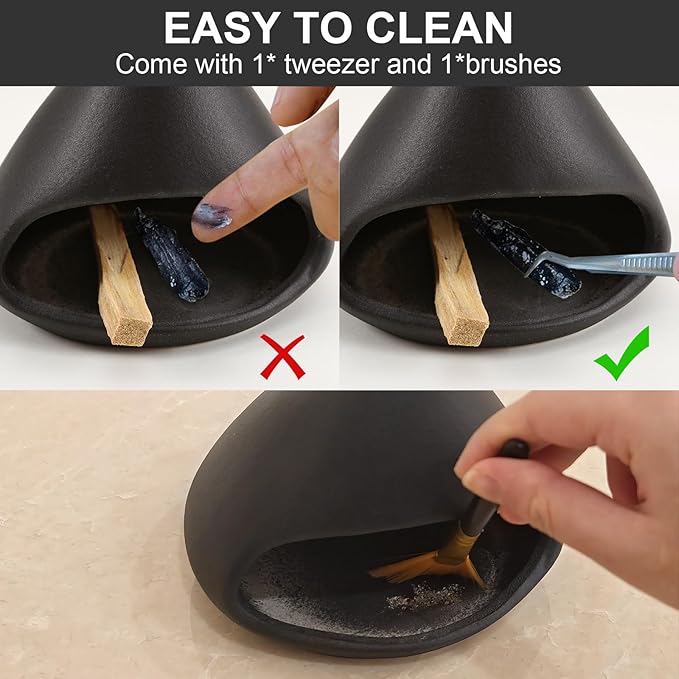 EASY TO CLEAN
Come with 1* tweezer and 1*brushes