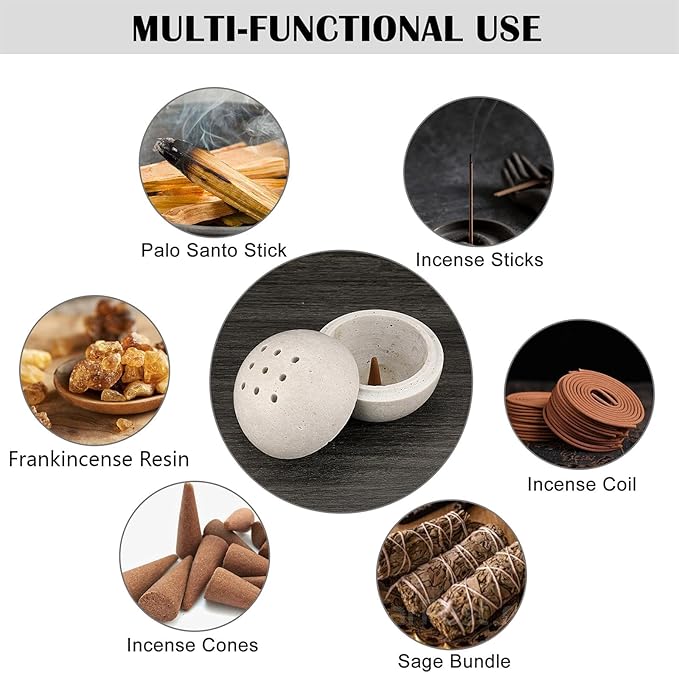 MULTI-FUNCTIONAL USE

Palo Santo Stick

Incense Sticks

Frankincense Resin

Incense Coil

Incense Cones

Sage Bundle