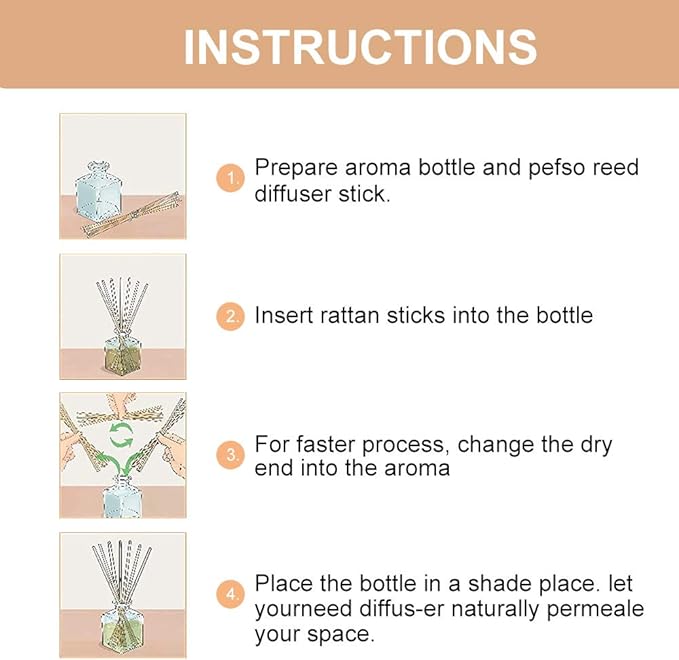 INSTRUCTIONS

1. Prepare aroma bottle and pefso reed diffuser stick.

2. Insert rattan sticks into the bottle

3. For faster process, change the dry end into the aroma

4. Place the bottle in a shade place. let yourneed diffus-er naturally permeale your space.