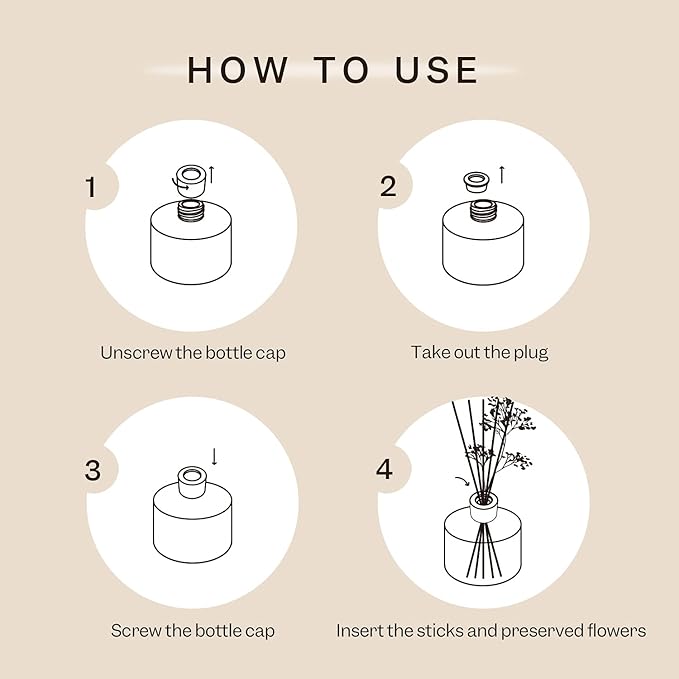 HOW TO USE

1

Unscrew the bottle cap

2

Take out the plug

3

Screw the bottle cap

4

Insert the sticks and preserved flowers