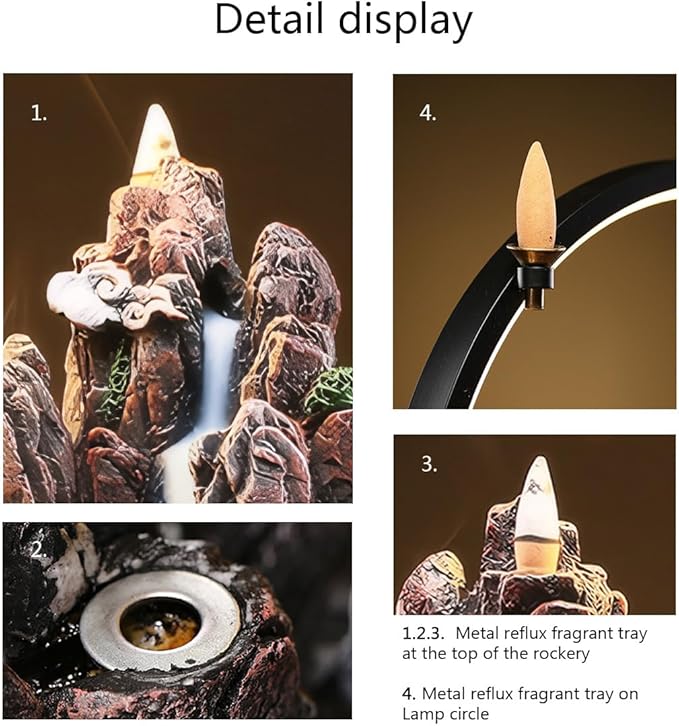 Detail display

1.

4.

2.

3.

1.2.3. Metal reflux fragrant tray at the top of the rockery

4. Metal reflux fragrant tray on Lamp circle