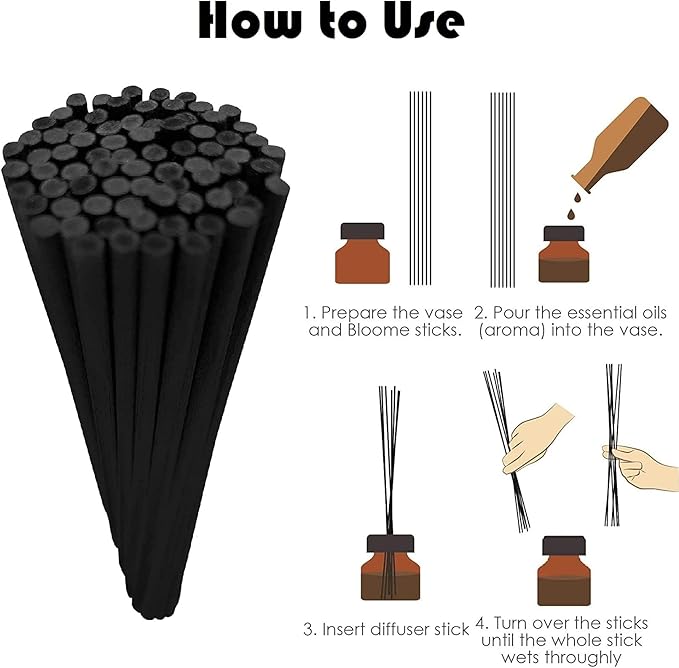 How to Use

1. Prepare the vase and Bloome sticks.

2. Pour the essential oils (aroma) into the vase.

3. Insert diffuser stick

4. Turn over the sticks until the whole stick wets throughly