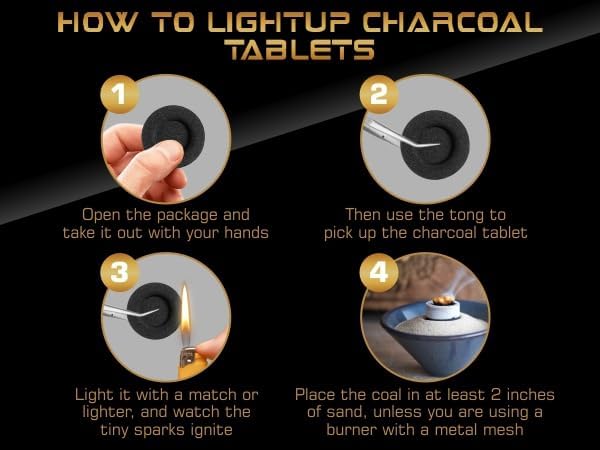 HOW TO LIGHTUP CHARCOAL TABLETS

1

Open the package and take it out with your hands

2

Then use the tong to pick up the charcoal tablet

3

Light it with a match or lighter, and watch the tiny sparks ignite

4

Place the coal in at least 2 inches of sand, unless you are using a burner with a metal mesh