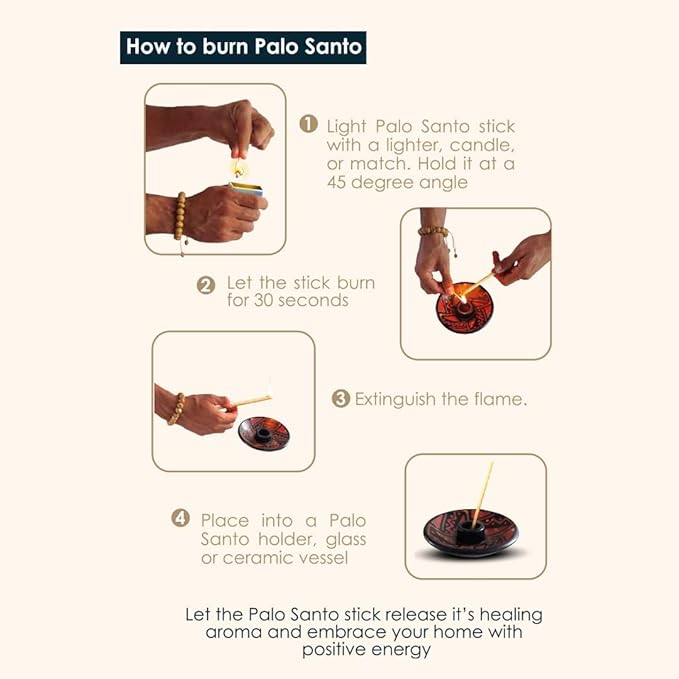 How to burn Palo Santo

1 Light Palo Santo stick with a lighter, candle, or match. Hold it at a 45 degree angle

2 Let the stick burn for 30 seconds

3 Extinguish the flame.

4 Place into a Palo Santo holder, glass or ceramic vessel

Let the Palo Santo stick release it's healing aroma and embrace your home with positive energy